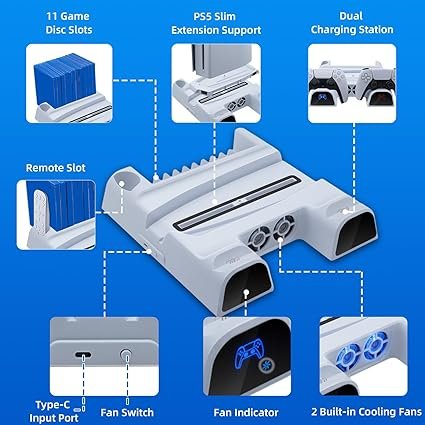 11 Game Disc Slots

PS5 Slim Extension Support

Dual Charging Station

Remote Slot

Type-C Input Port

Fan Switch

Fan Indicator

2 Built-in Cooling Fans